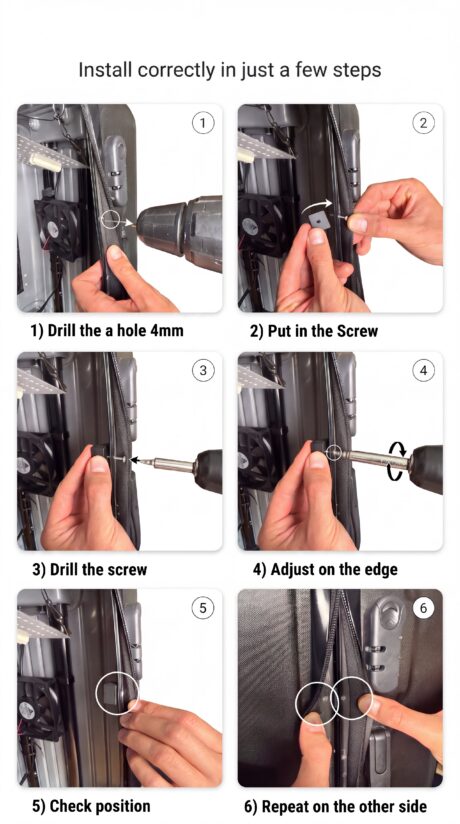 Install correctly in just a few steps

1

1) Drill the a hole 4mm

2

2) Put in the Screw

3

3) Drill the screw

4

4) Adjust on the edge

5

5) Check position

6

6) Repeat on the other side