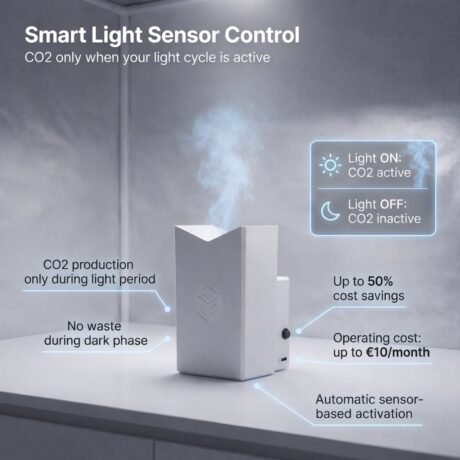 Smart Light Sensor Control

CO2 only when your light cycle is active

Light ON: CO2 active

Light OFF: CO2 inactive

CO2 production only during light period

No waste during dark phase

Up to 50% cost savings

Operating cost: up to €10/month

Automatic sensor-based activation