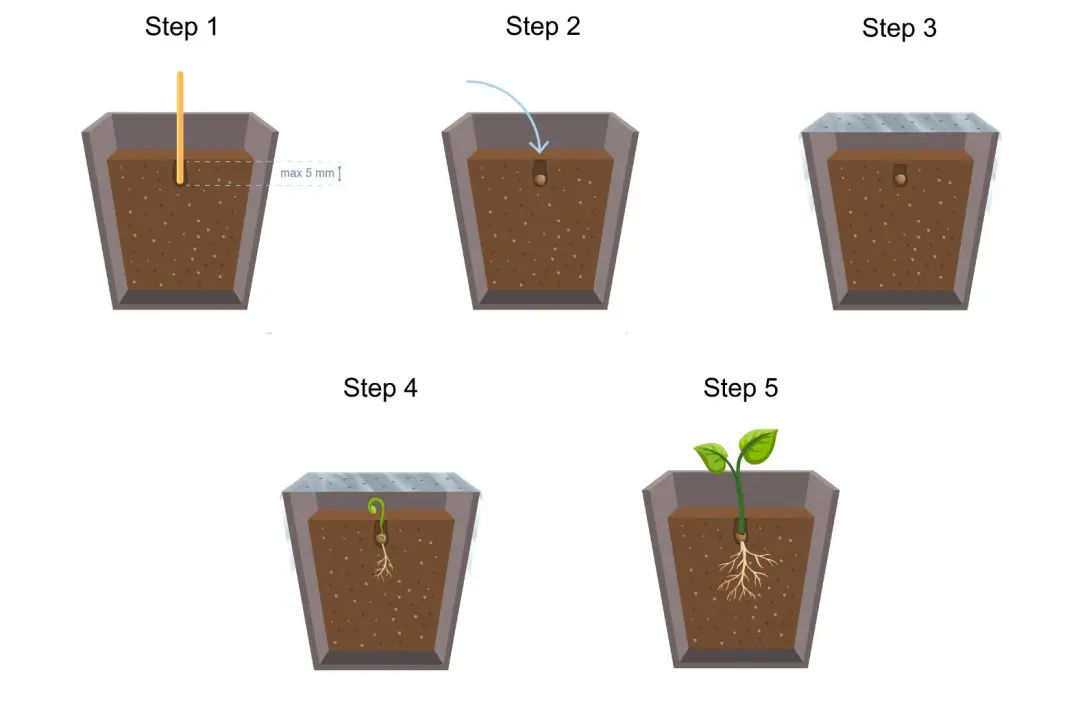 Step 1

max 5 mm

Step 2

Step 3

Step 4

Step 5